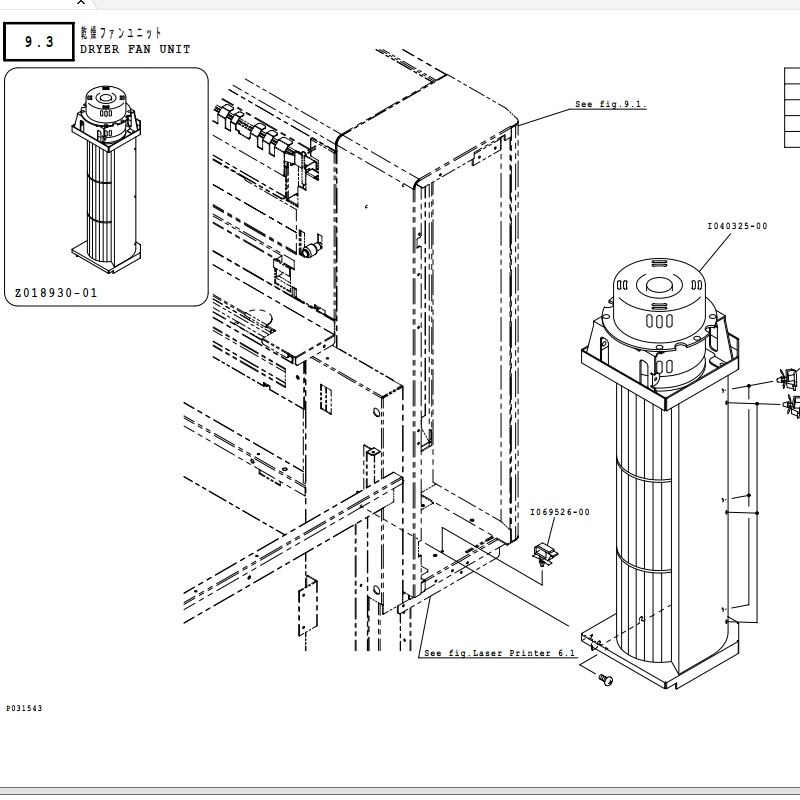 9.3

乾燥ファンユニット
DRYER FAN UNIT

Z018930-01

See fig.9.1.

I040325-00

I069526-00

See fig.Laser Printer 6.1

P031543